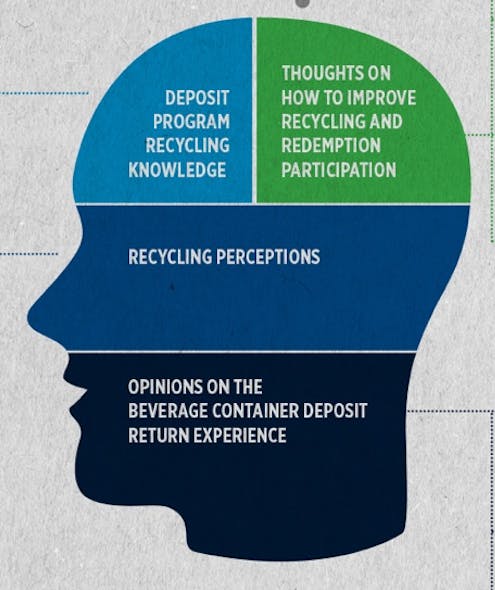 DEPOSIT PROGRAM RECYCLING KNOWLEDGE

THOUGHTS ON HOW TO IMPROVE RECYCLING AND REDEMPTION PARTICIPATION

RECYCLING PERCEPTIONS

OPINIONS ON THE BEVERAGE CONTAINER DEPOSIT RETURN EXPERIENCE